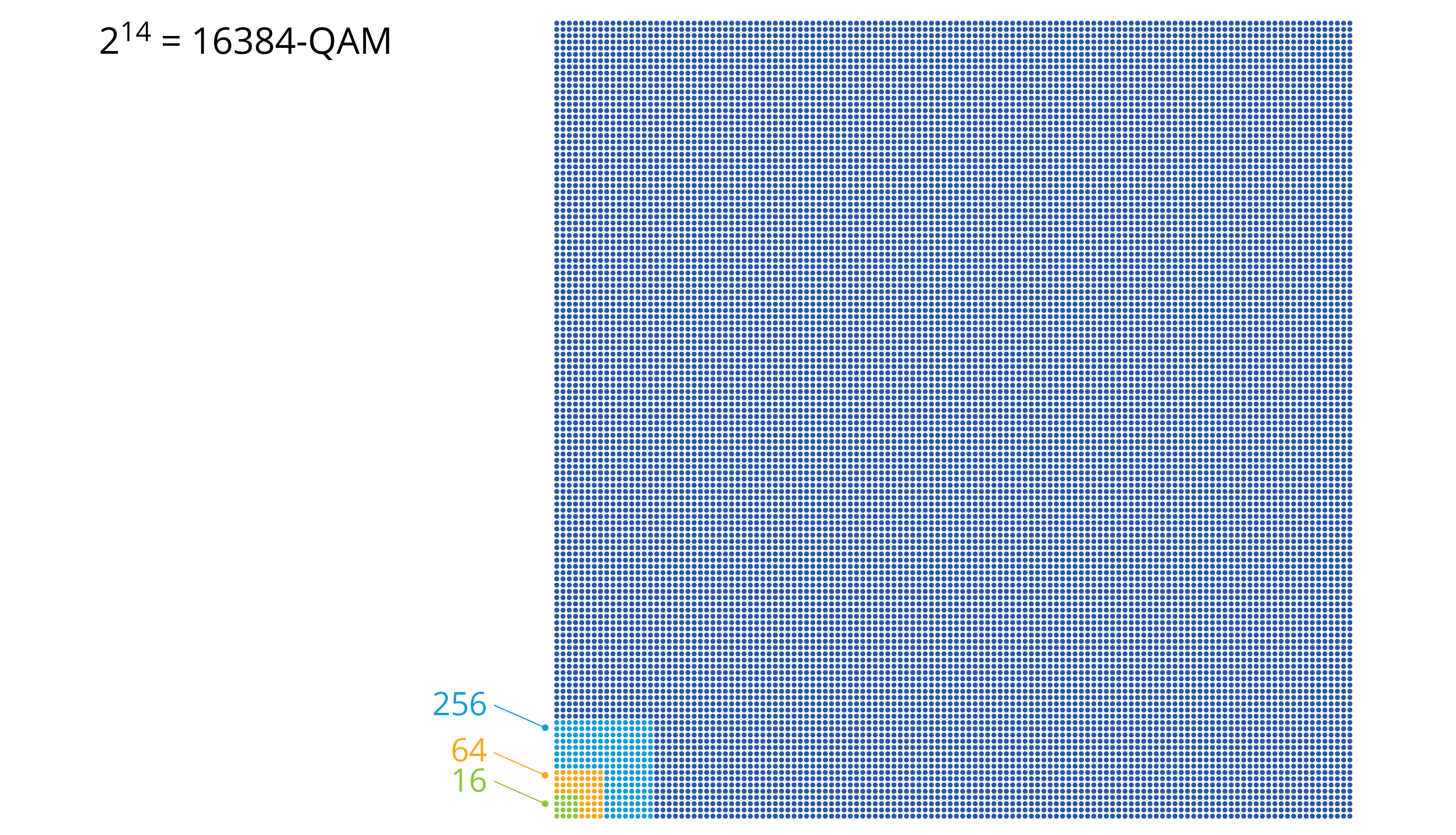 $2^{14}$ = 16384-QAM

256

64

16